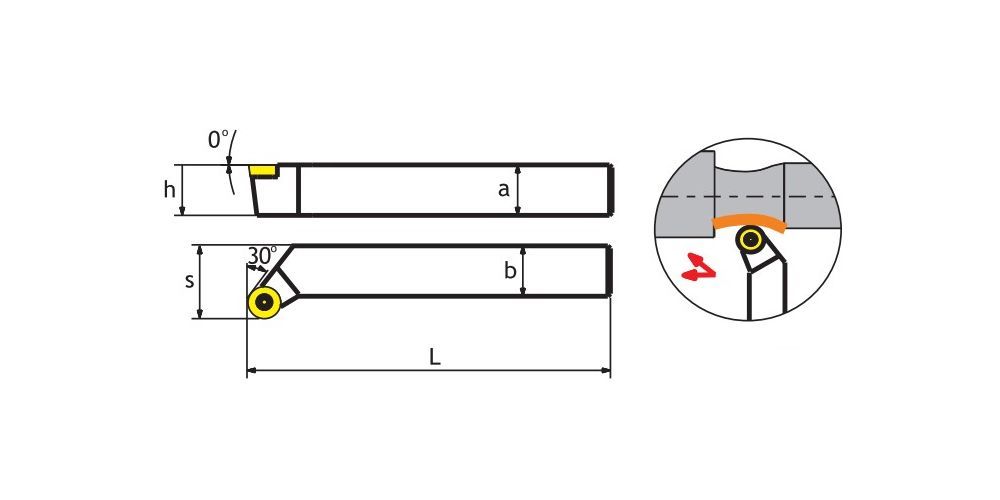 0°
h
a
30°
s
b
L